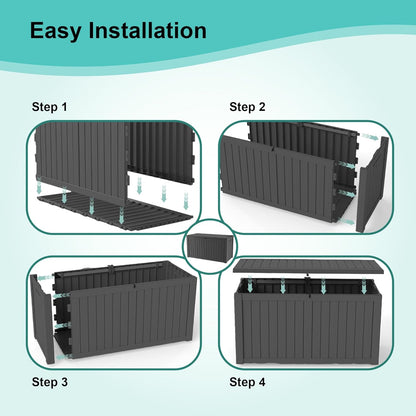 Easy Installation

Step 1

Step 2

Step 3

Step 4