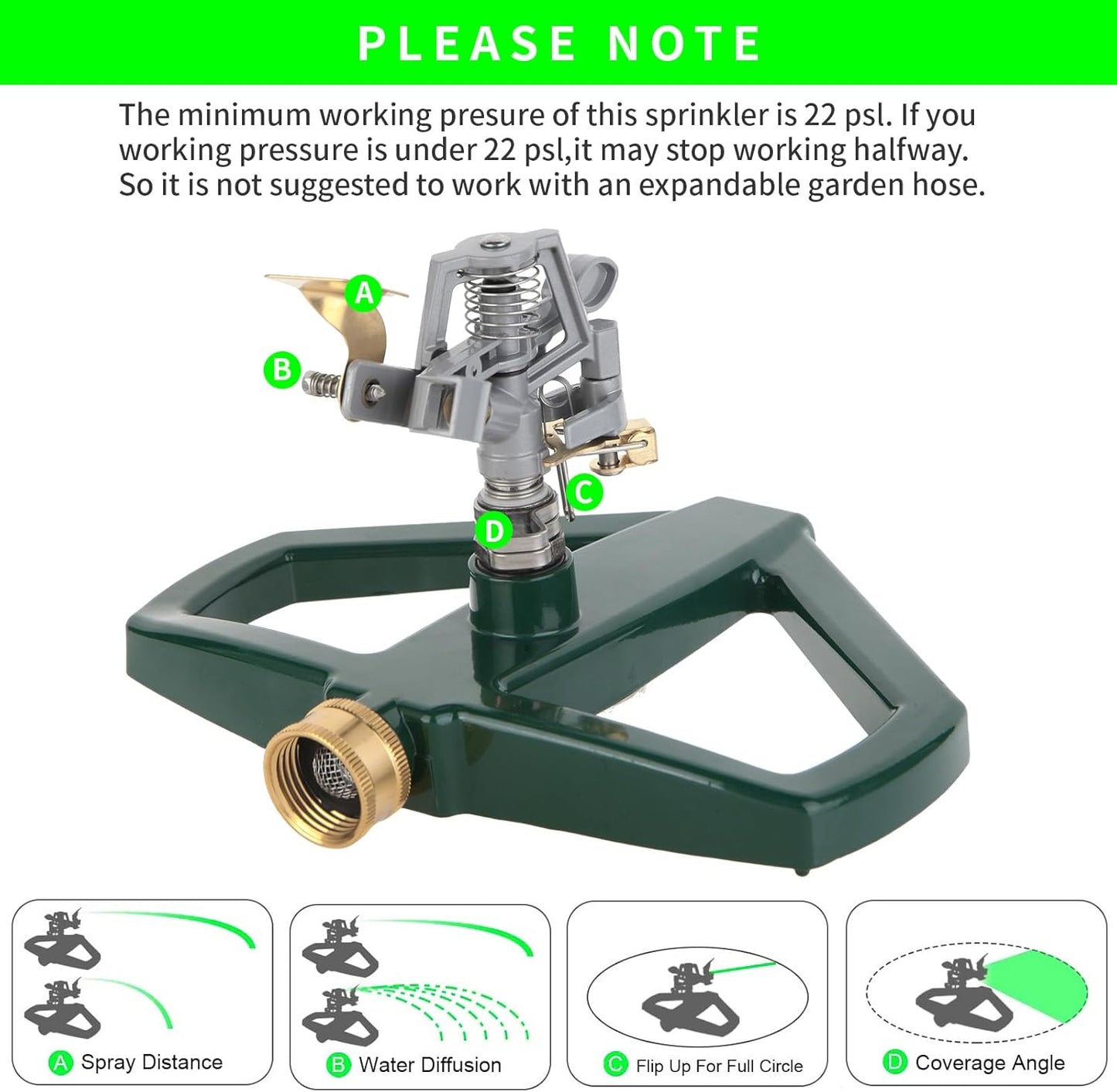 PLEASE NOTE

The minimum working presure of this sprinkler is 22 psl. If you working pressure is under 22 psl,it may stop working halfway. So it is not suggested to work with an expandable garden hose.

A

B

C

D

A Spray Distance

B Water Diffusion

C Flip Up For Full Circle

D Coverage Angle