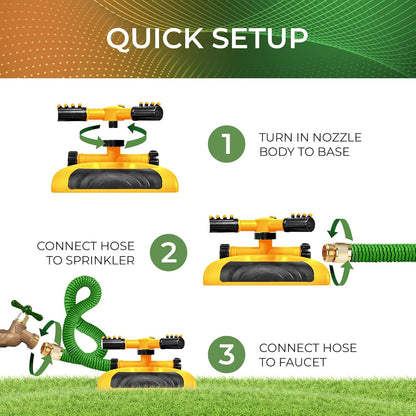 QUICK SETUP

1 TURN IN NOZZLE BODY TO BASE

CONNECT HOSE TO SPRINKLER 2

3 CONNECT HOSE TO FAUCET