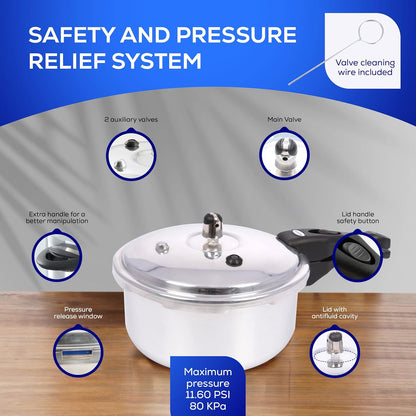 SAFETY AND PRESSURE RELIEF SYSTEM

Valve cleaning wire included

2 auxiliary valves

Main Valve

Extra handle for a better manipulation

Lid handle safety button

Pressure release window

Lid with antifluid cavity

Maximum pressure 11.60 PSI 80 KPa